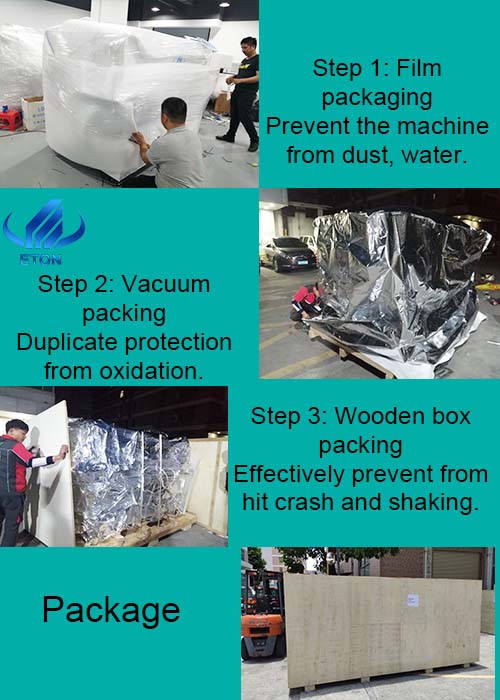 Step 1: Film packaging
Prevent the machine from dust, water.

ETON

Step 2: Vacuum packing
Duplicate protection from oxidation.

Step 3: Wooden box packing
Effectively prevent from hit crash and shaking.

Package